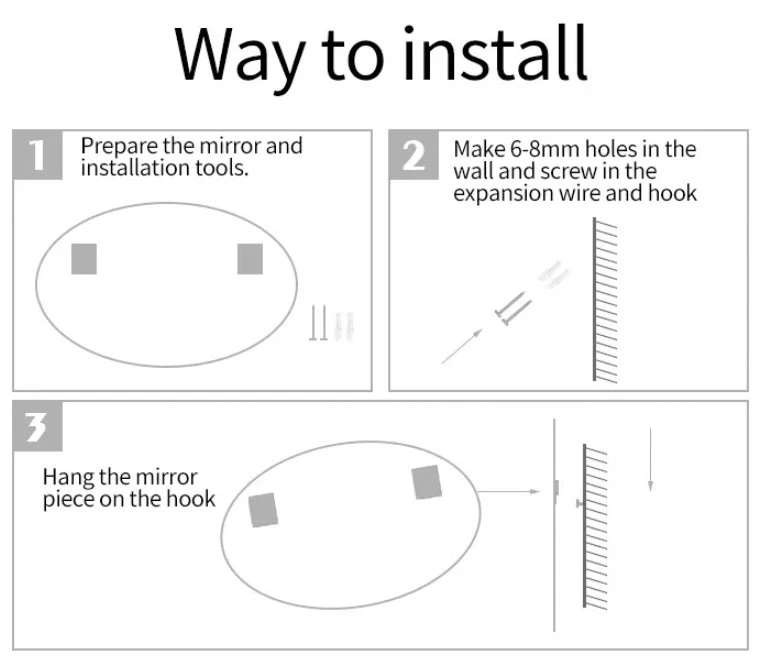 Way to install

1 Prepare the mirror and installation tools.

2 Make 6-8mm holes in the wall and screw in the expansion wire and hook

3 Hang the mirror piece on the hook